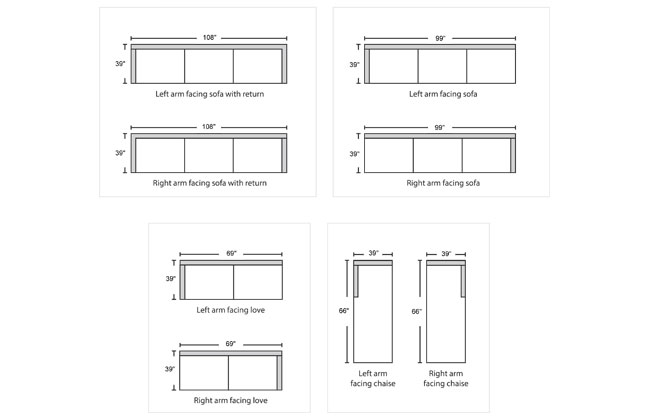 108"
39"
Left arm facing sofa with return

108"
39"
Right arm facing sofa with return

99"
39"
Left arm facing sofa

99"
39"
Right arm facing sofa

69"
39"
Left arm facing love

69"
39"
Right arm facing love

39"
66"
Left arm facing chaise

39"
66"
Right arm facing chaise